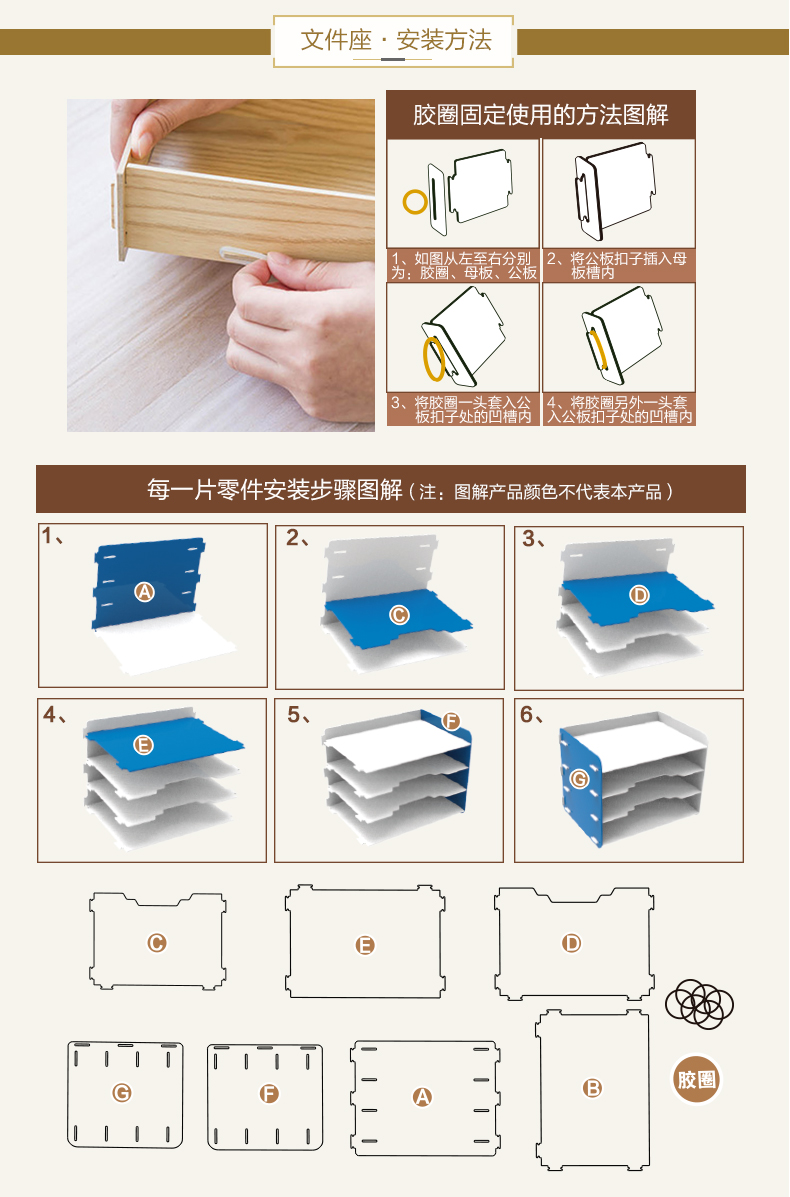 文件座 · 安装方法

胶圈固定使用的方法图解

1、如图从左至右分别为：胶圈、母板、公板

2、将公板扣子插入母板槽内

3、将胶圈一头套入公板扣子处的凹槽内

4、将胶圈另外一头套入公板扣子处的凹槽内

每一片零件安装步骤图解（注：图解产品颜色不代表本产品）

1、
A

2、
C

3、
D

4、
E

5、
F

6、
G

C

E

D

G

F

A

B

胶圈